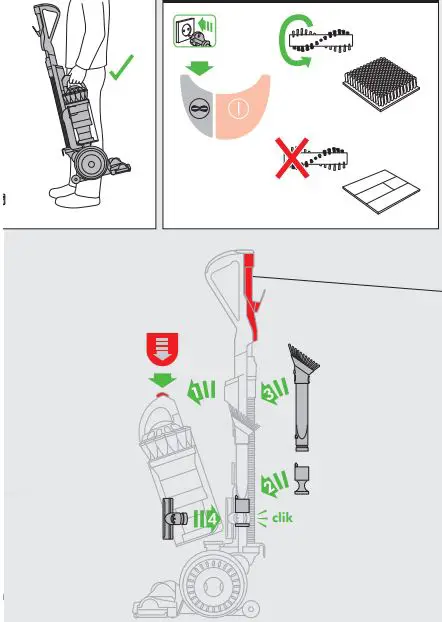 1

3

2

4

clik