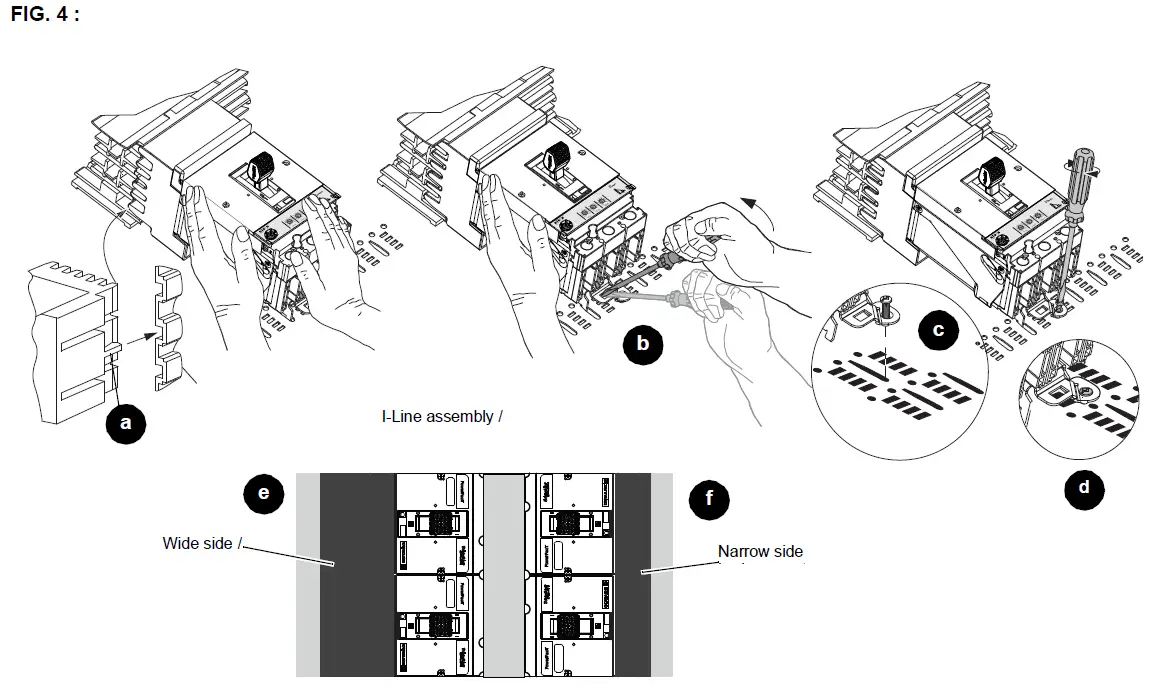 FIG. 4 :

a

b

c

d

I-Line assembly /

e

f

Wide side /

Narrow side