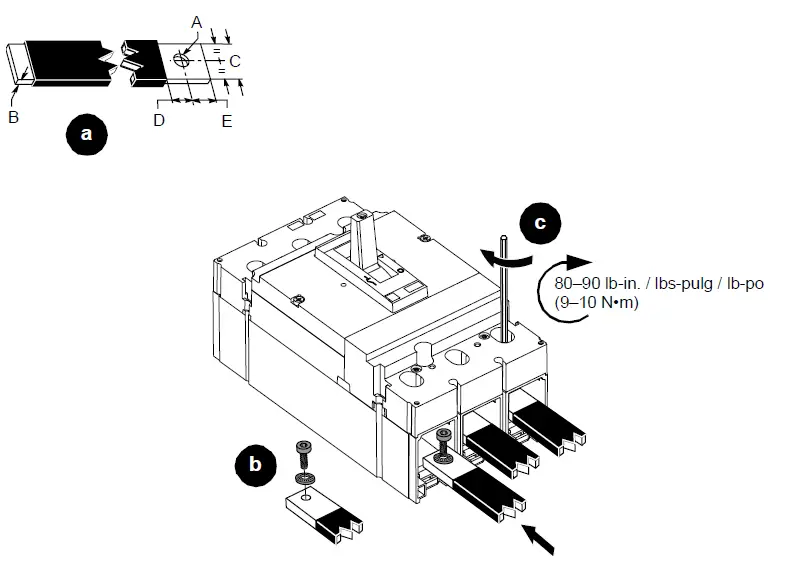 A
=
C
=
B
D
E
a

c
80–90 lb-in. / lbs-pulg / lb-po
(9–10 N•m)

b