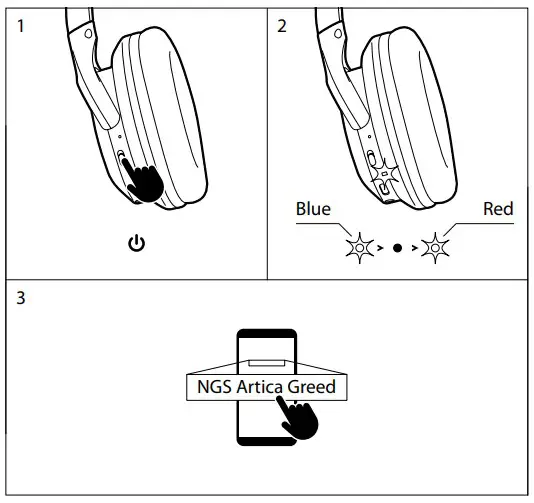 1

2

Blue

Red

3

NGS Artica Greed