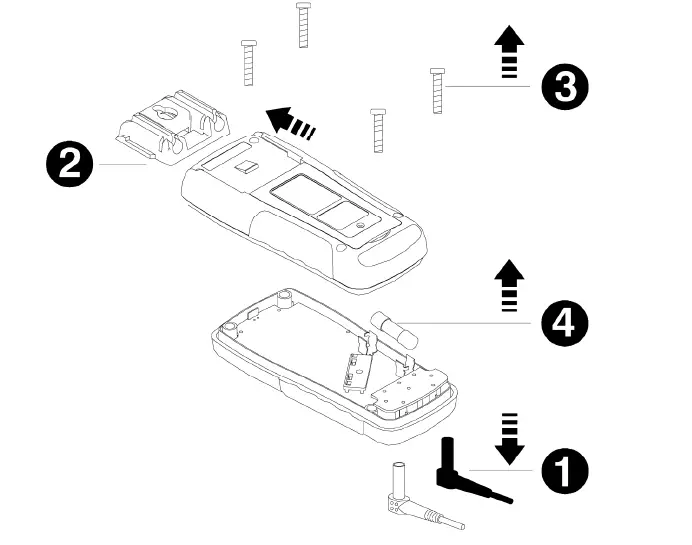 3

2

4

1