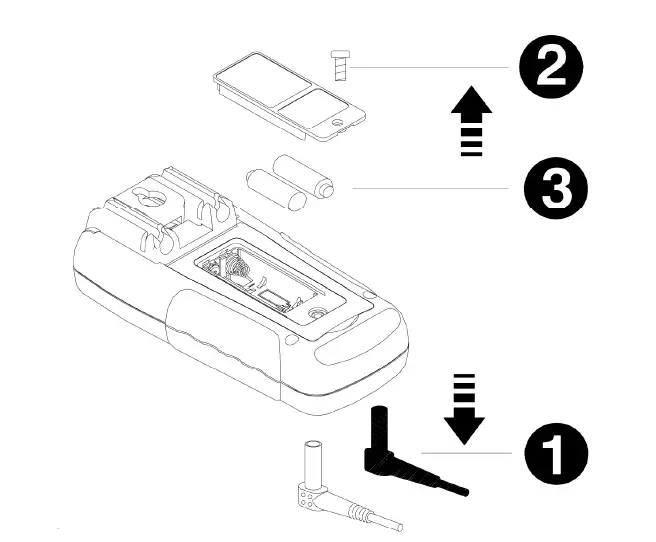 2

3

1