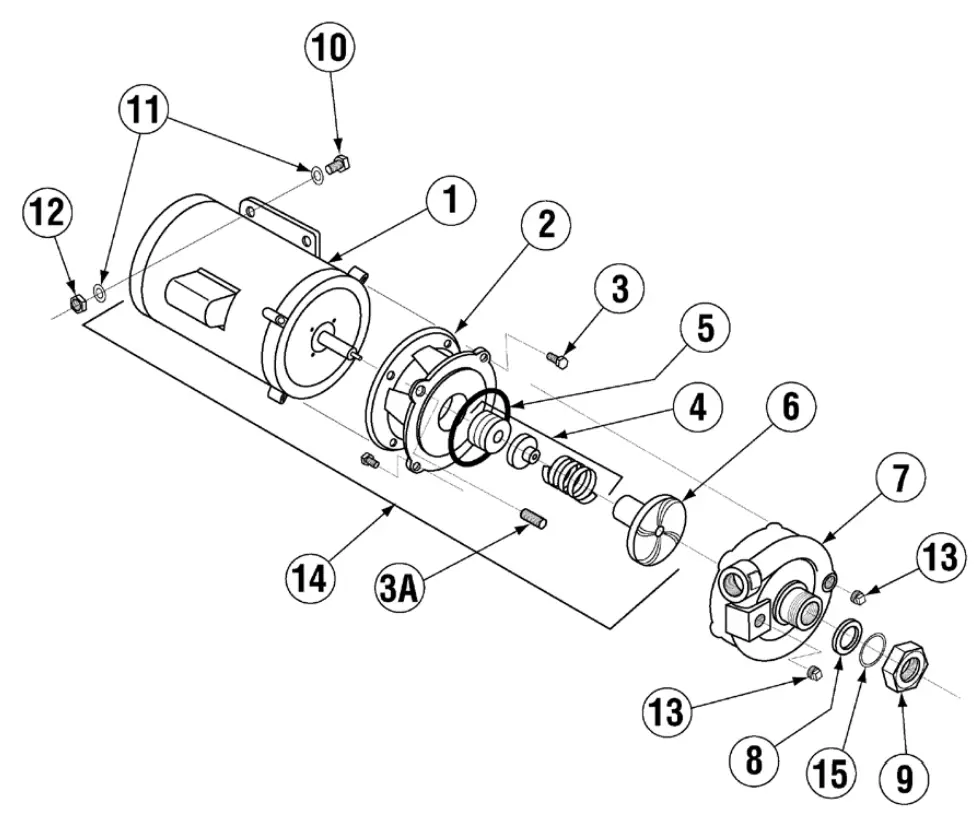 10
11
12
1
2
3
5
4
6
7
13
14
3A
13
8
15
9