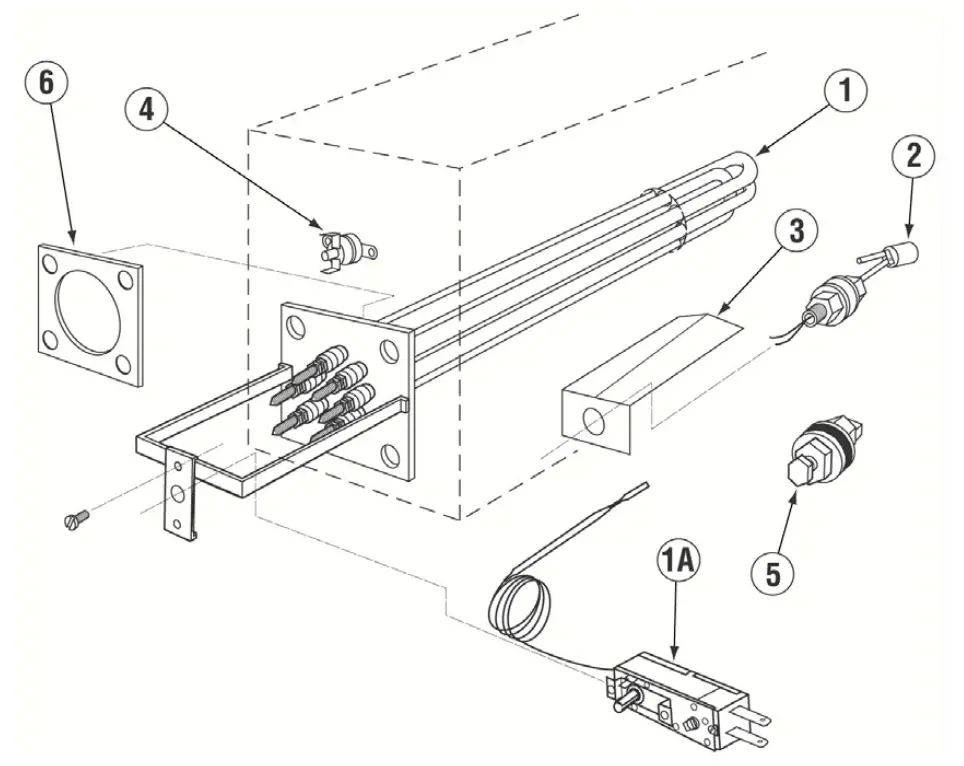 6
4
1
2
3
5
1A