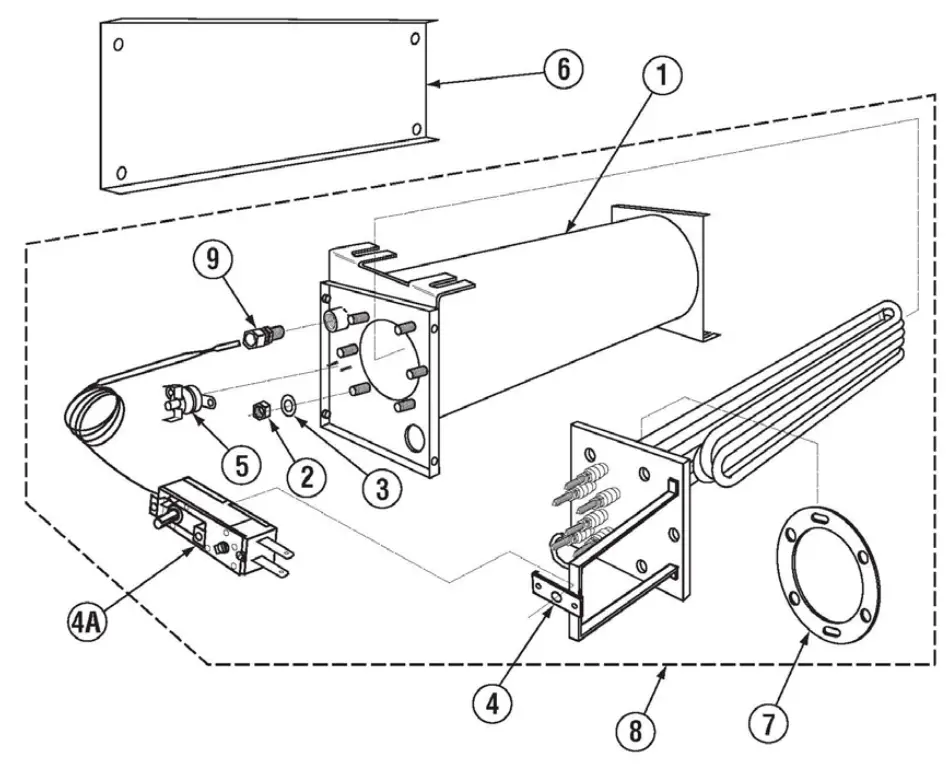 6
1
9
5
2
3
4A
4
8
7