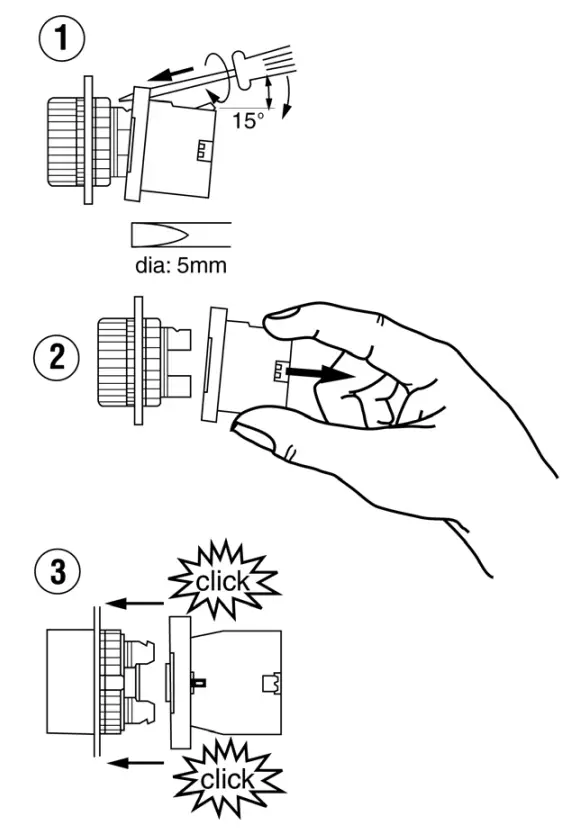 1

15°

dia: 5mm

2

3

click

click