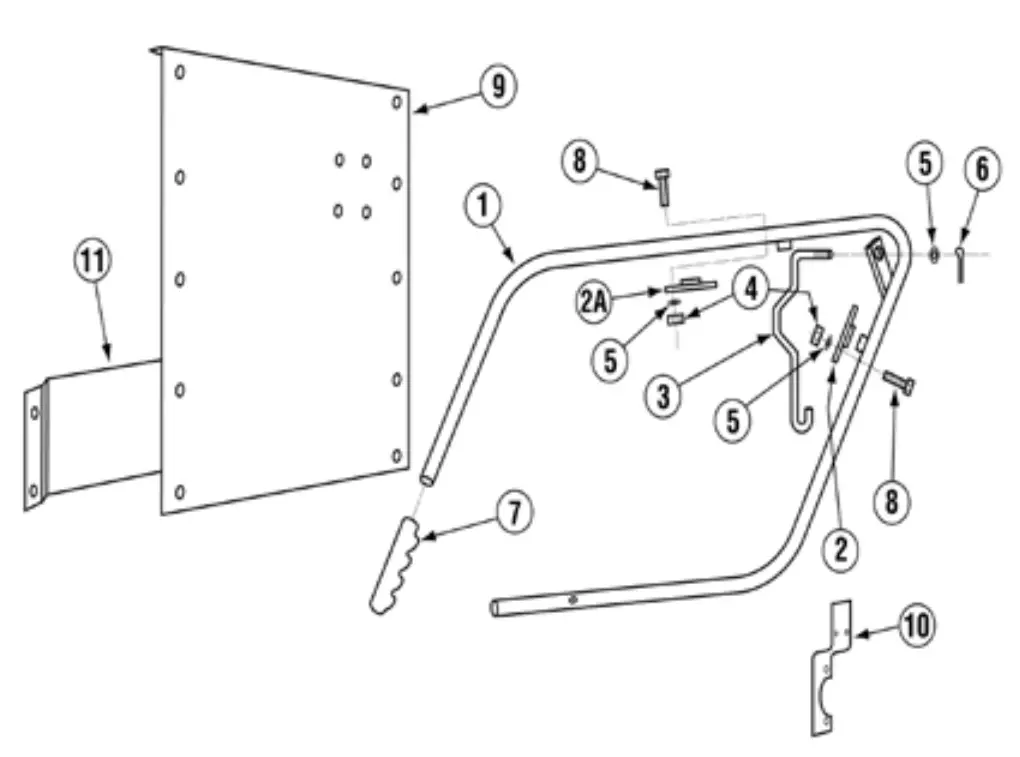 9
8
5
6
1
11
2A
4
5
3
5
8
7
2
10