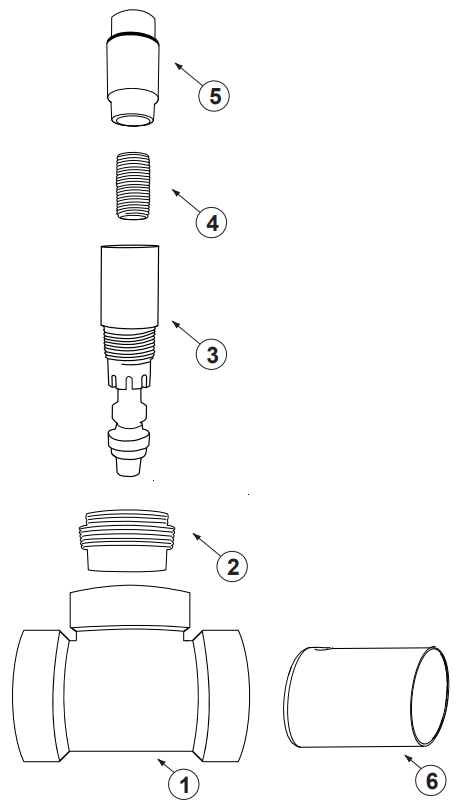 5

4

3

2

1

6