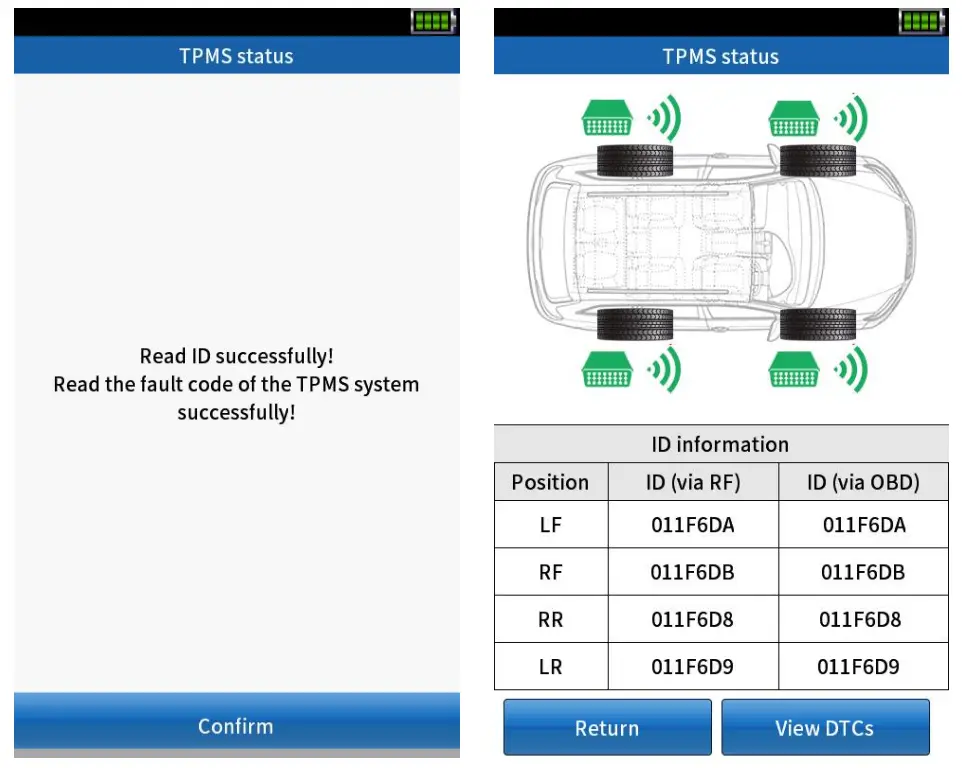 TPMS status

Read ID successfully!
Read the fault code of the TPMS system successfully!

Confirm

TPMS status

ID information

| Position | ID (via RF) | ID (via OBD) |
|---|---|---|
| LF | 011F6DA | 011F6DA |
| RF | 011F6DB | 011F6DB |
| RR | 011F6D8 | 011F6D8 |
| LR | 011F6D9 | 011F6D9 |

Return

View DTCs