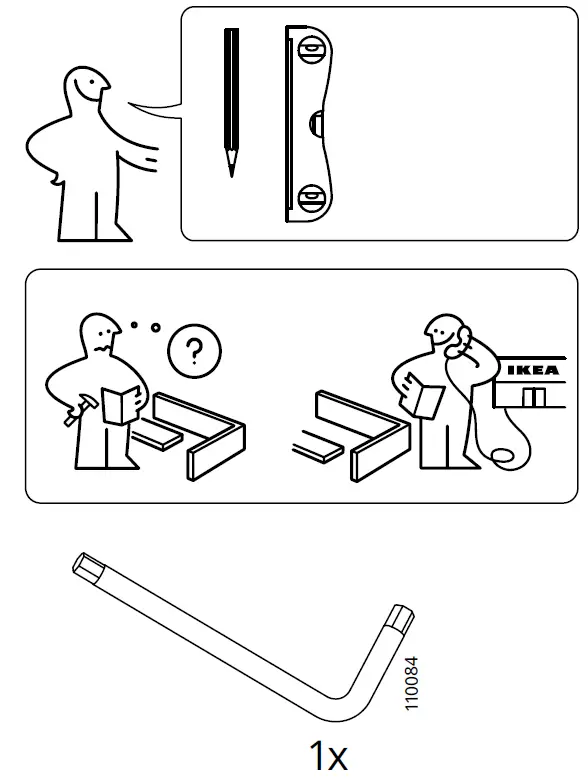 ?

IKEA

110084

1x