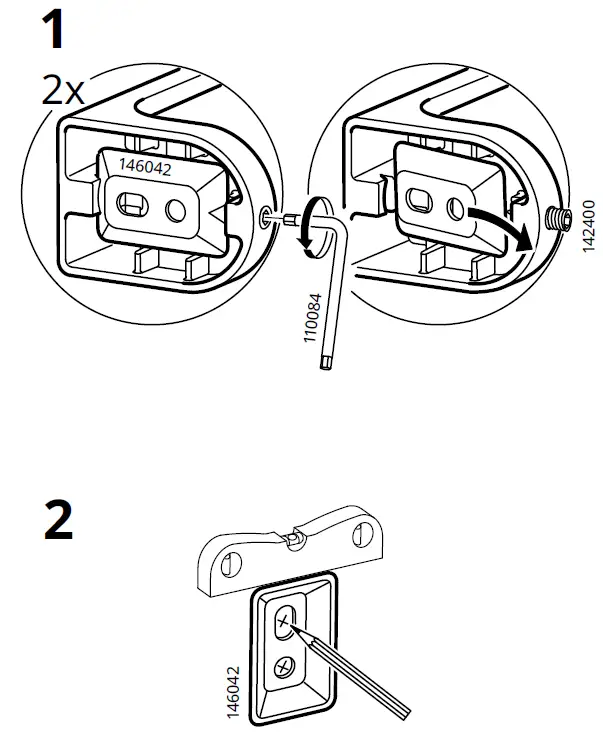 1
2x
146042
110084
142400

2
146042