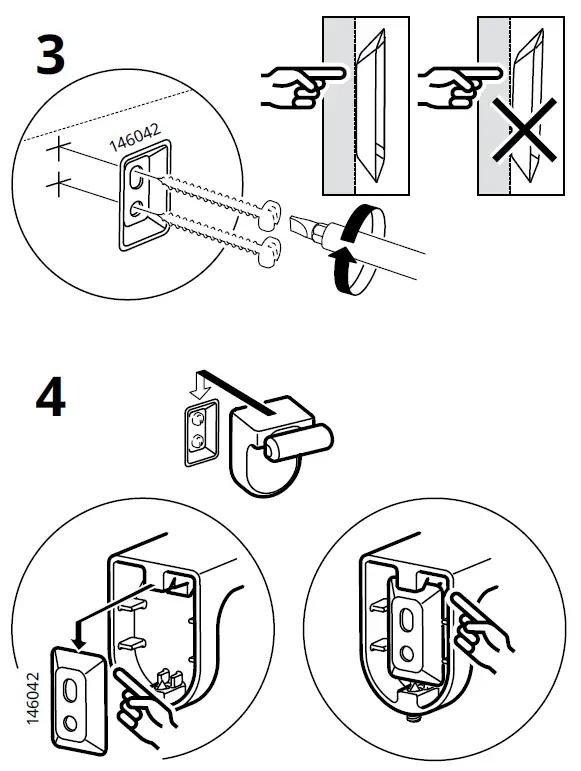 3

146042

4

146042