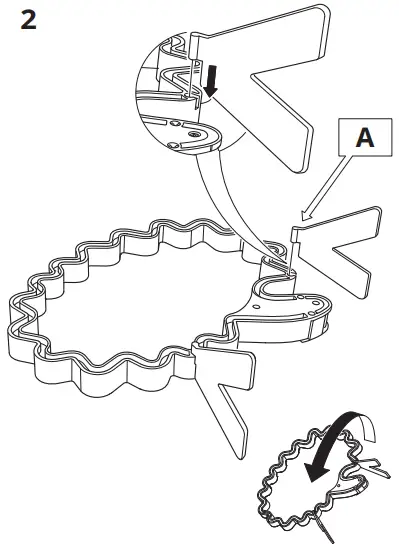 2

A