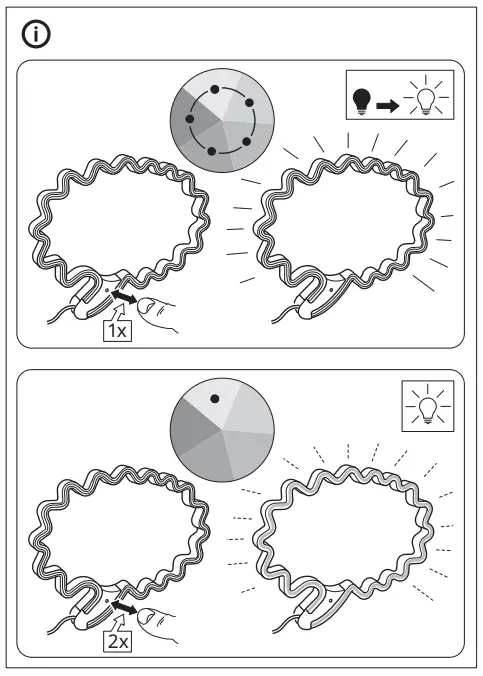 1x

2x