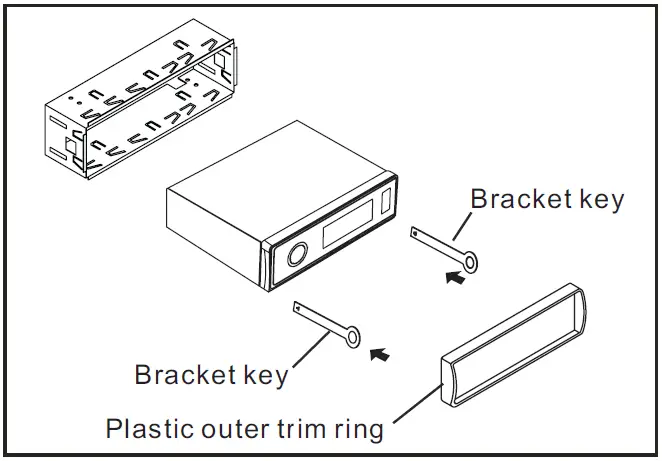 Bracket key

Bracket key

Plastic outer trim ring