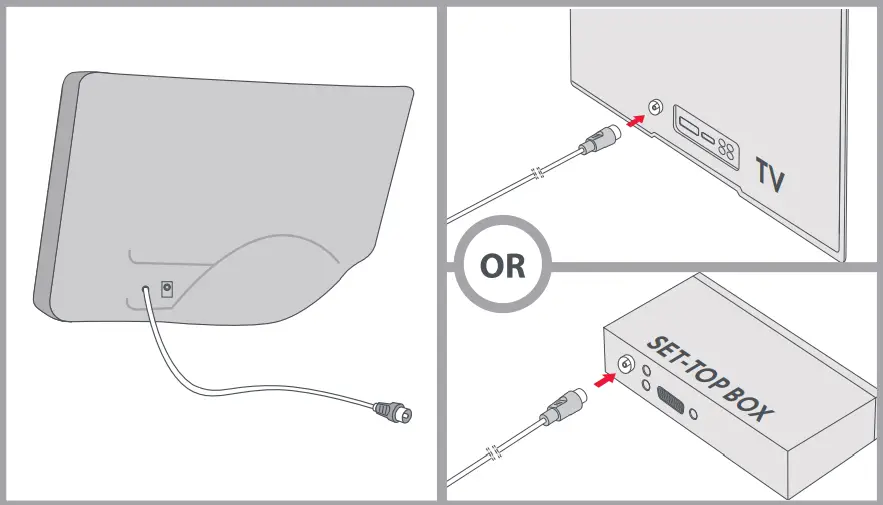 TV

OR

SET-TOP BOX