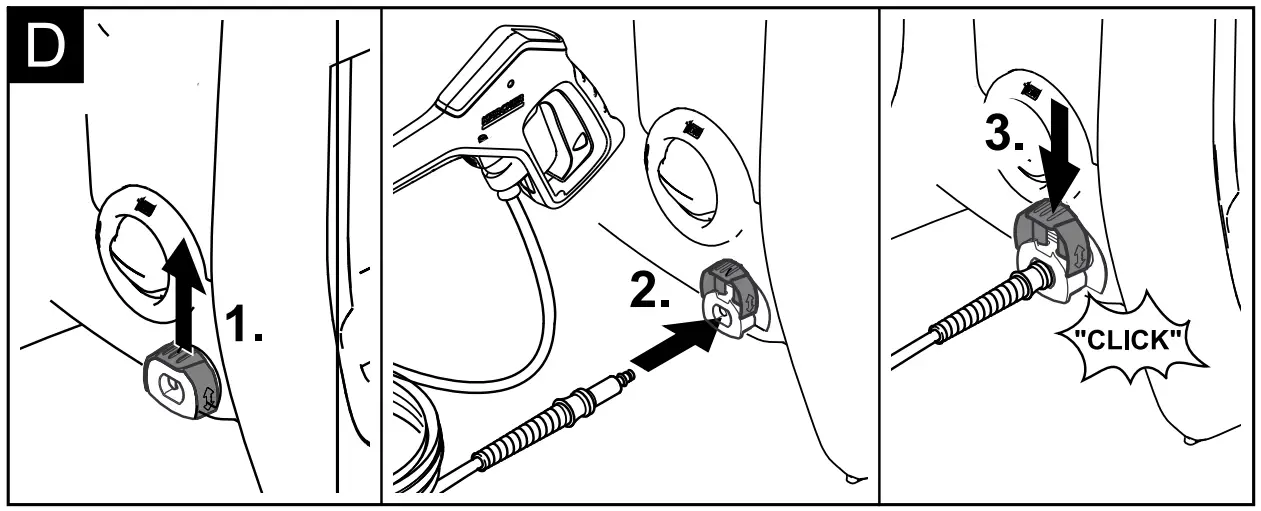 D

1.

2.

3.

"CLICK"