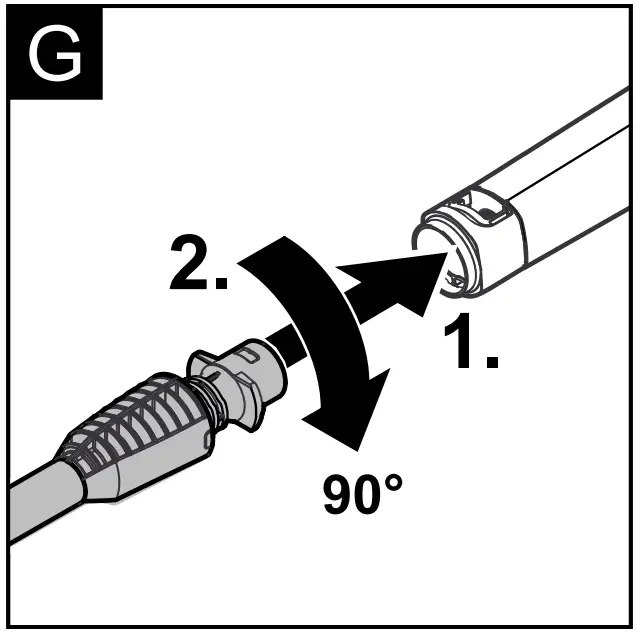 G

2.

1.

90°