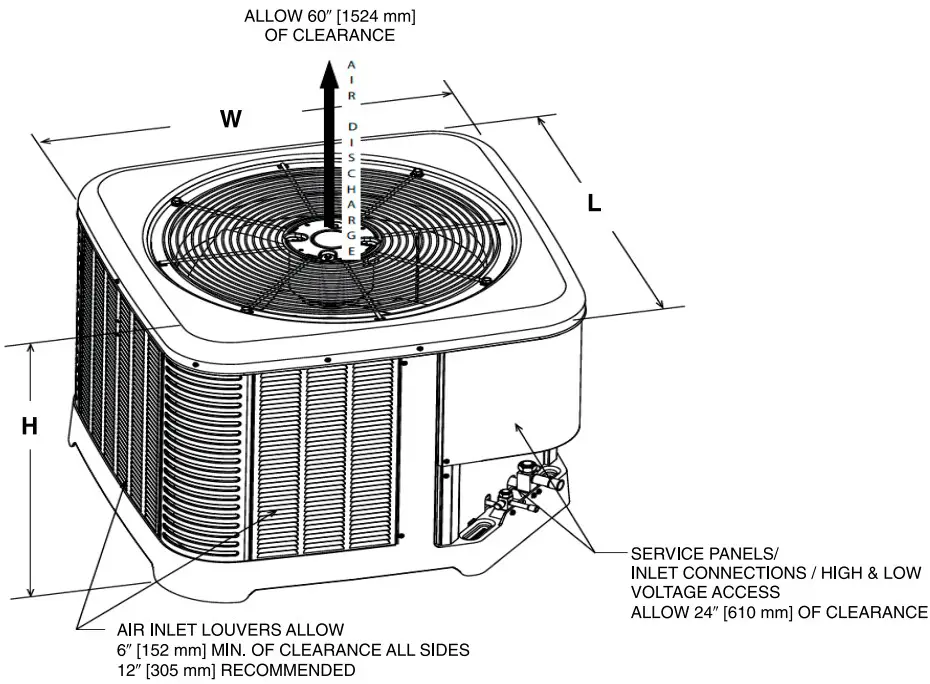 ALLOW 60″ [1524 mm]
OF CLEARANCE

AIR DISCHARGE

W

L

H

SERVICE PANELS/
INLET CONNECTIONS / HIGH & LOW
VOLTAGE ACCESS
ALLOW 24″ [610 mm] OF CLEARANCE

AIR INLET LOUVERS ALLOW
6″ [152 mm] MIN. OF CLEARANCE ALL SIDES
12″ [305 mm] RECOMMENDED