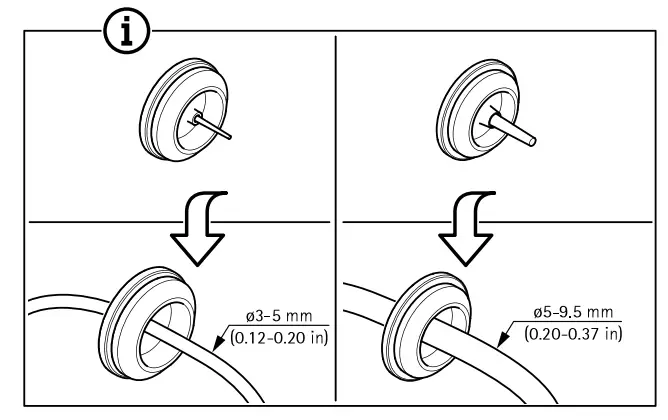 i

ø3–5 mm
(0.12–0.20 in)

ø5–9.5 mm
(0.20–0.37 in)