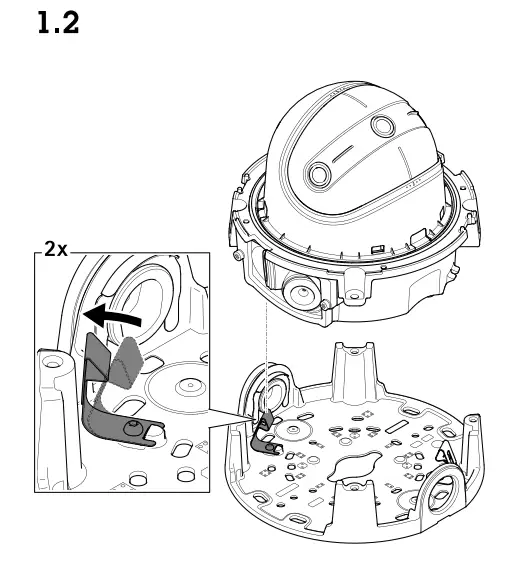 1.2

2x