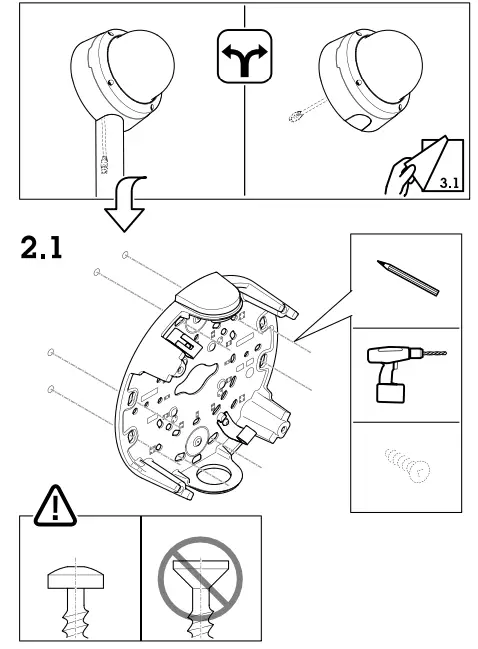 3.1

2.1