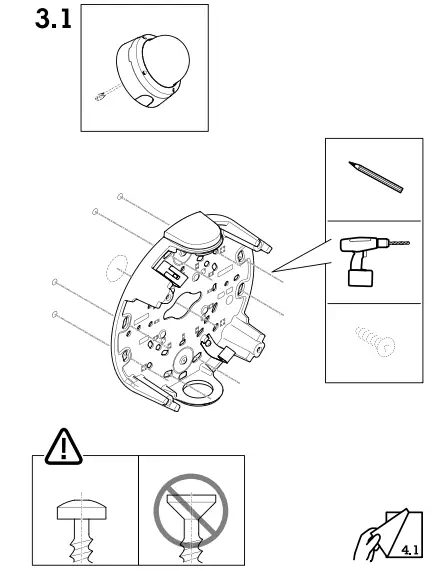 3.1

4.1