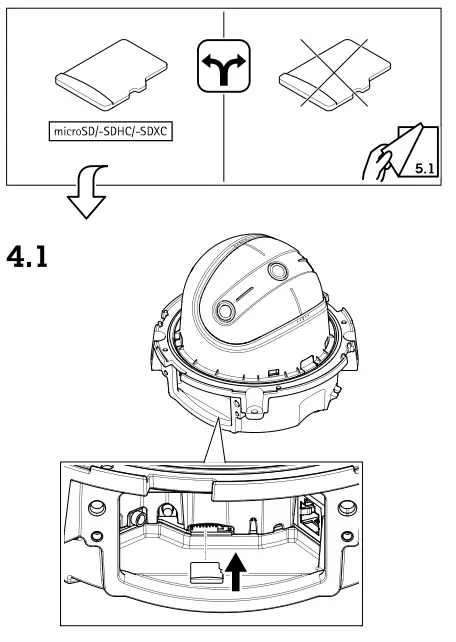 microSD/-SDHC/-SDXC

5.1

4.1