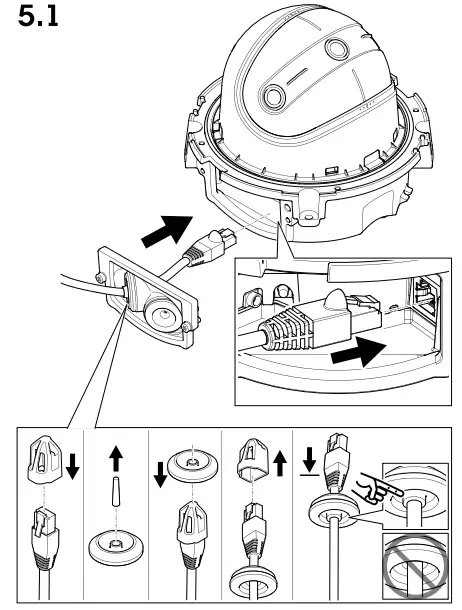 5.1