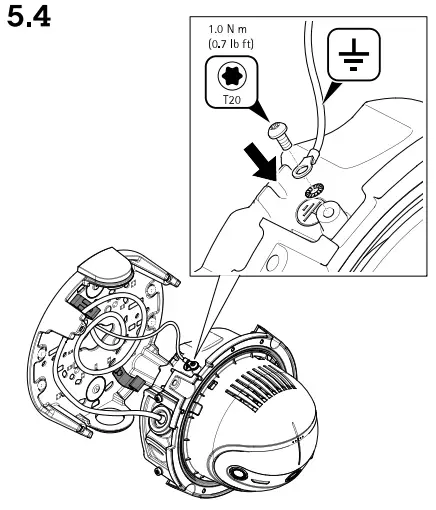 5.4

1.0 N m
(0.7 lb ft)

T20