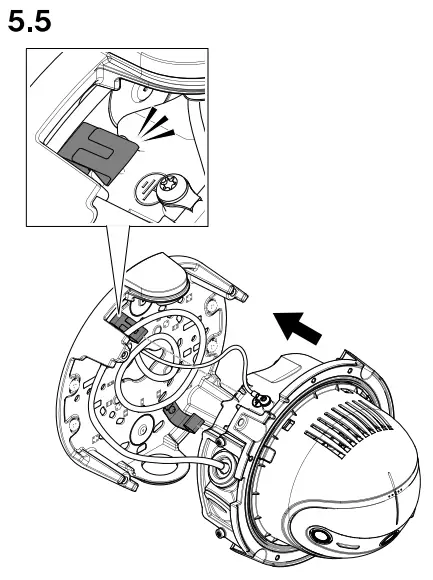 5.5