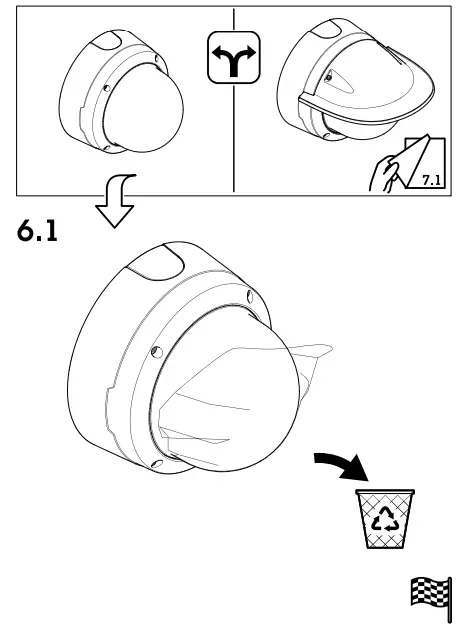 7.1

6.1