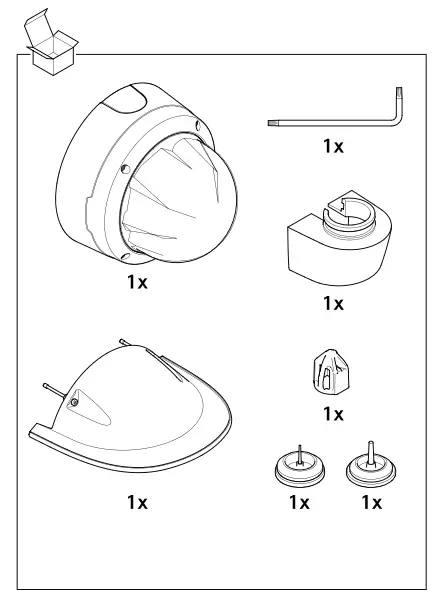 1x

1x

1x

1x

1x

1x

1x