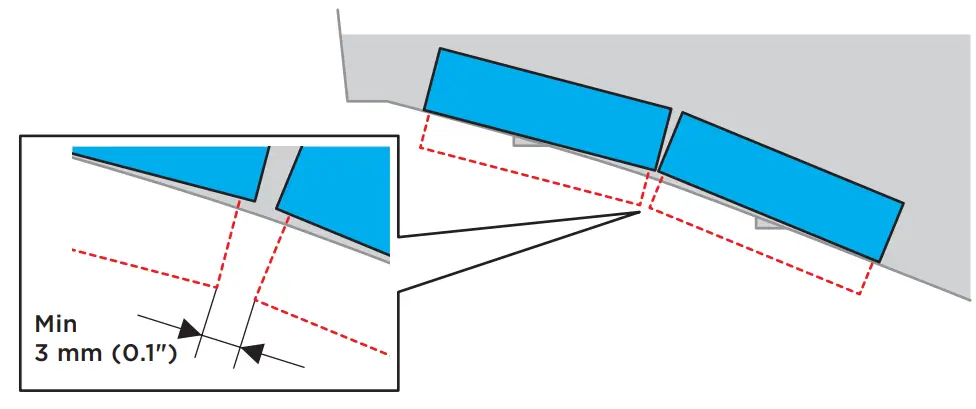 Min
3 mm (0.1")