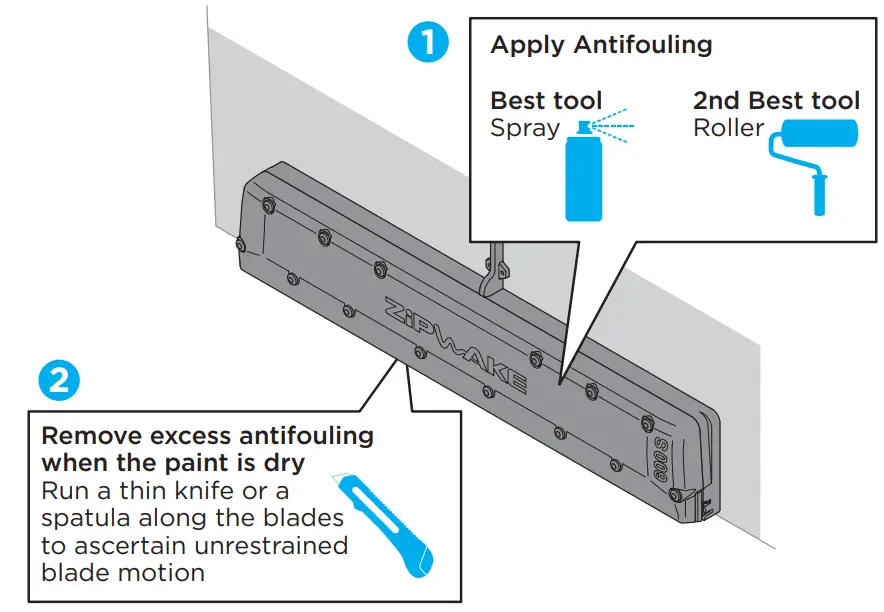 1

Apply Antifouling

Best tool
Spray

2nd Best tool
Roller

ZIPWAKE

600S

2

Remove excess antifouling when the paint is dry
Run a thin knife or a spatula along the blades to ascertain unrestrained blade motion