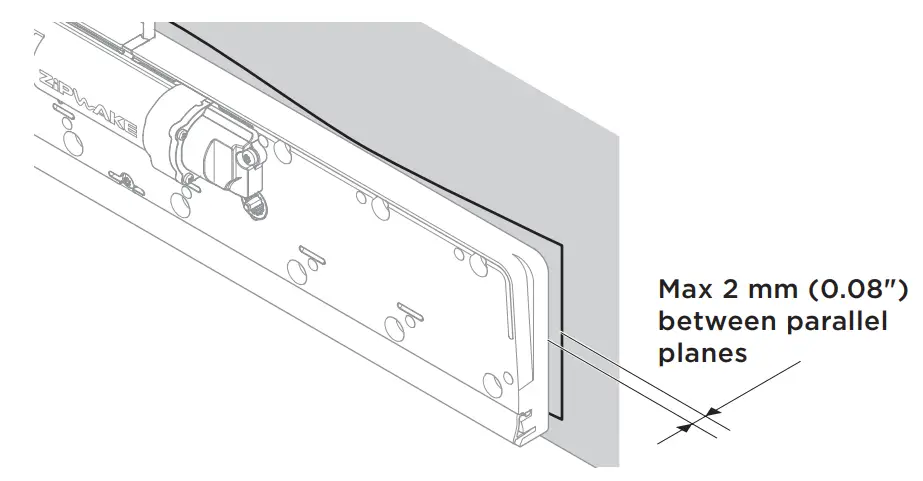 ZIPWAKE

Max 2 mm (0.08")
between parallel
planes