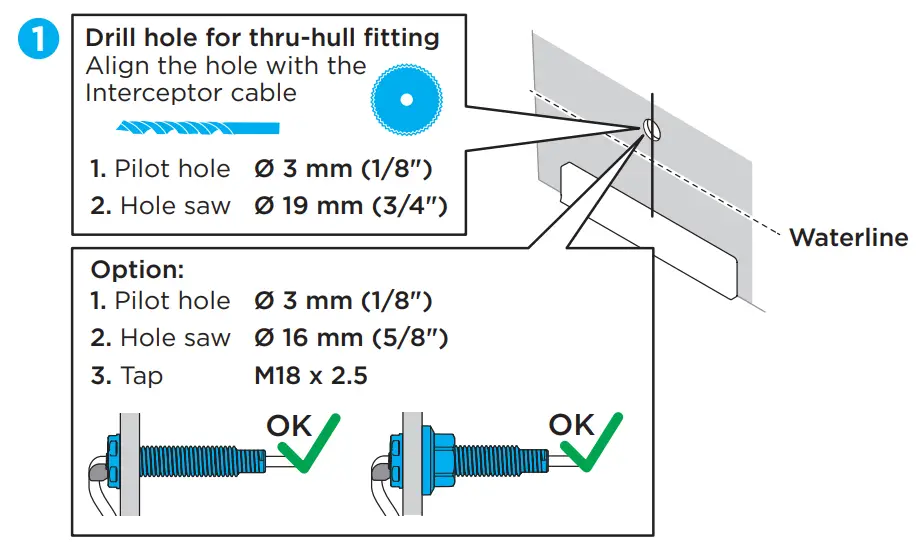 1

Drill hole for thru-hull fitting
Align the hole with the Interceptor cable

1. Pilot hole Ø 3 mm (1/8")
2. Hole saw Ø 19 mm (3/4")

Waterline

Option:
1. Pilot hole Ø 3 mm (1/8")
2. Hole saw Ø 16 mm (5/8")
3. Tap M18 x 2.5

OK

OK