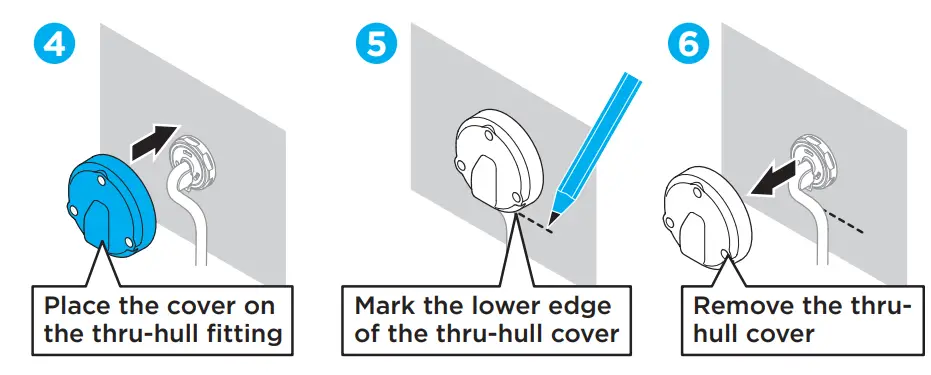 4

Place the cover on the thru-hull fitting

5

Mark the lower edge of the thru-hull cover

6

Remove the thru-hull cover