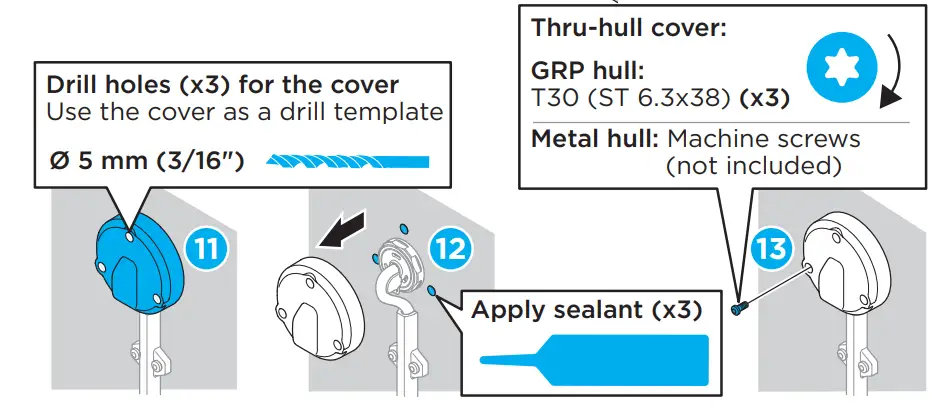 Drill holes (x3) for the cover
Use the cover as a drill template

Ø 5 mm (3/16")

11

12

Apply sealant (x3)

Thru-hull cover:

GRP hull:
T30 (ST 6.3x38) (x3)

Metal hull: Machine screws (not included)

13