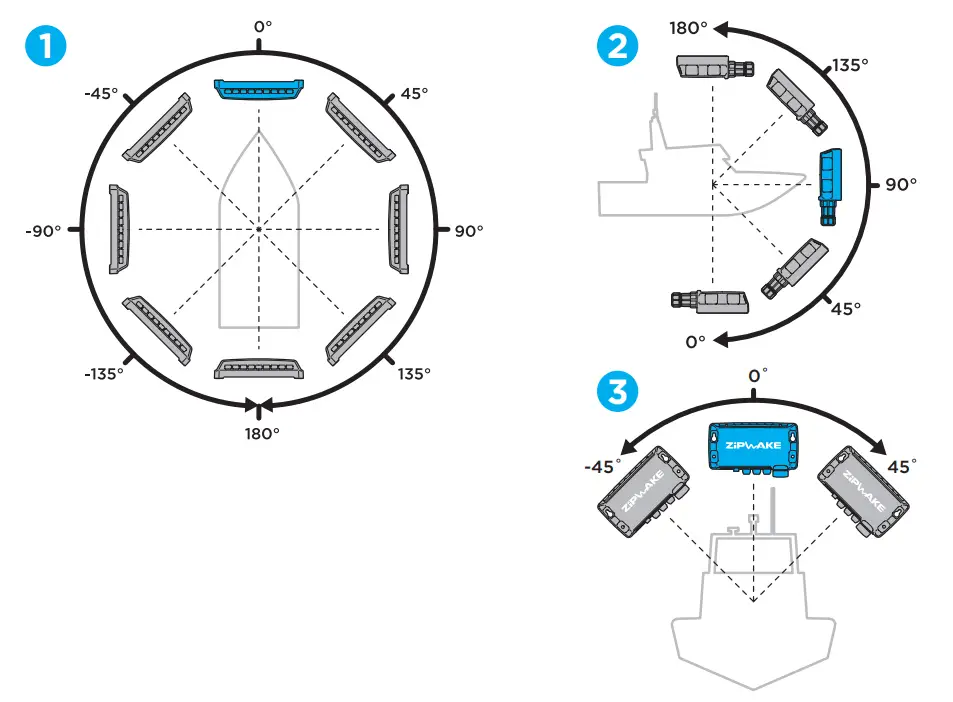 1

0°

-45°

45°

-90°

90°

-135°

135°

180°

2

180°

135°

90°

45°

0°

3

0°

-45°

45°

ZIPWAKE

ZIPWAKE

ZIPWAKE