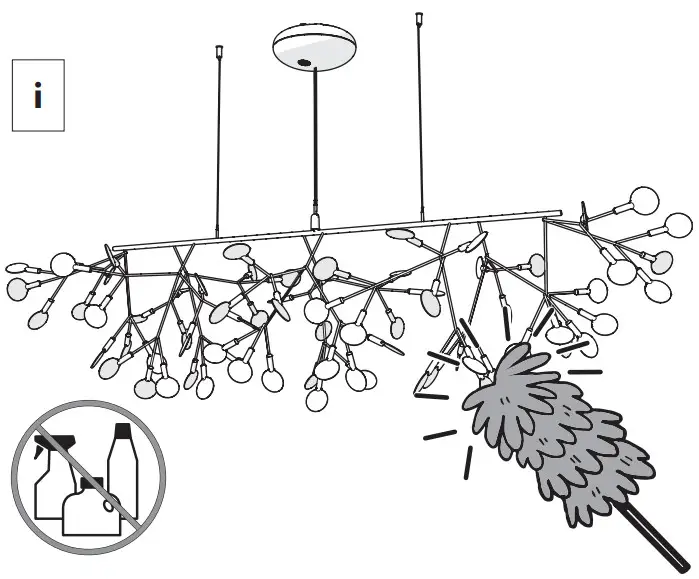 i