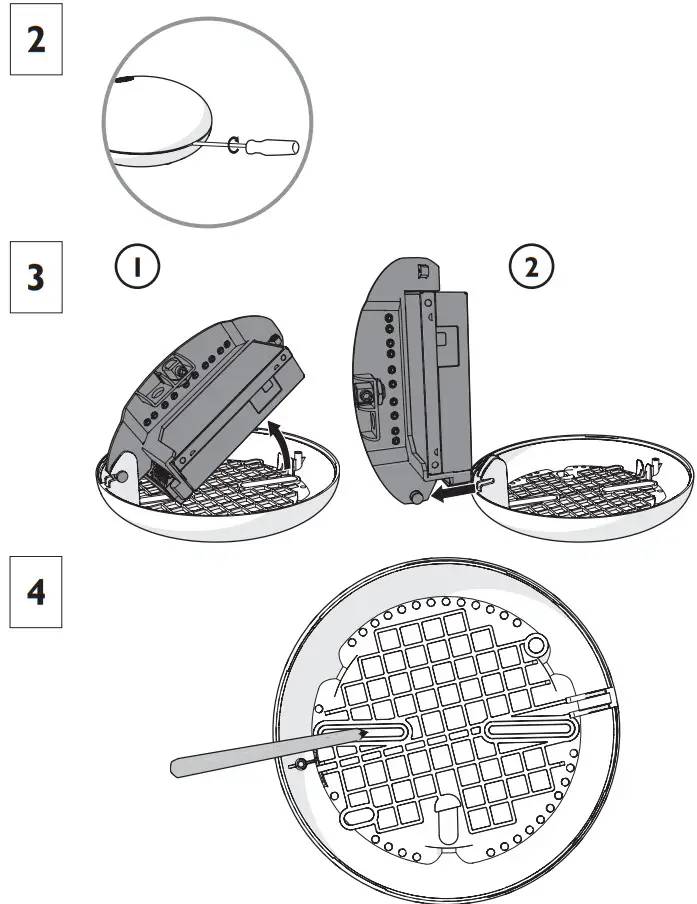 2

3

1

2

4