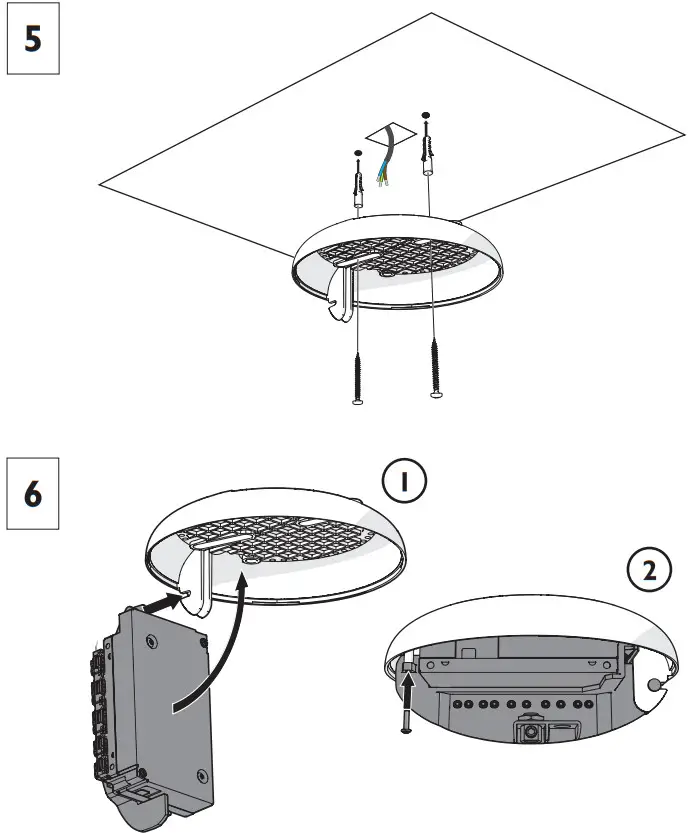 5

6

1

2