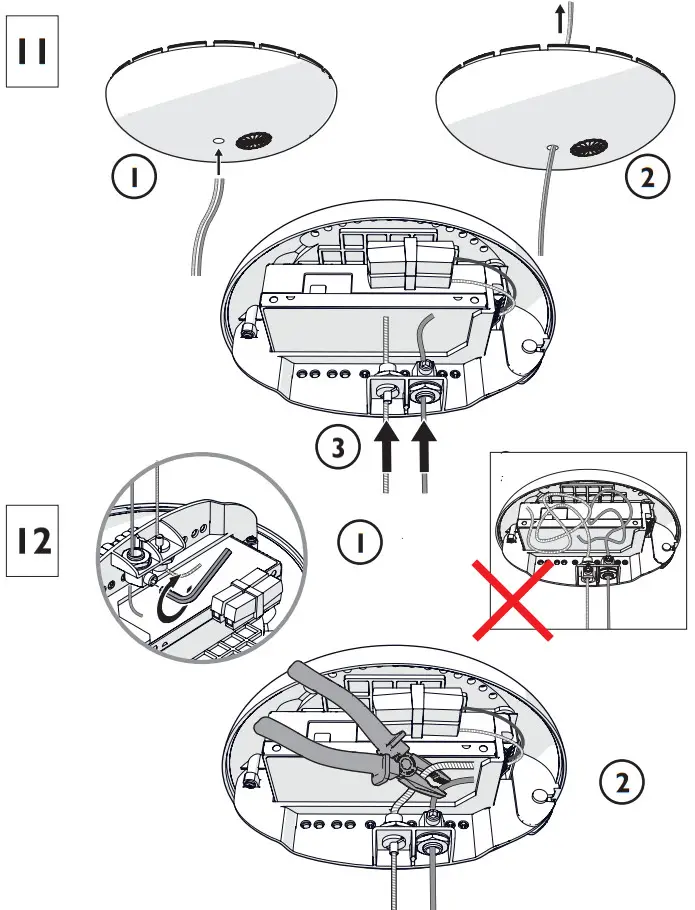 11

1

2

3

12

1

2