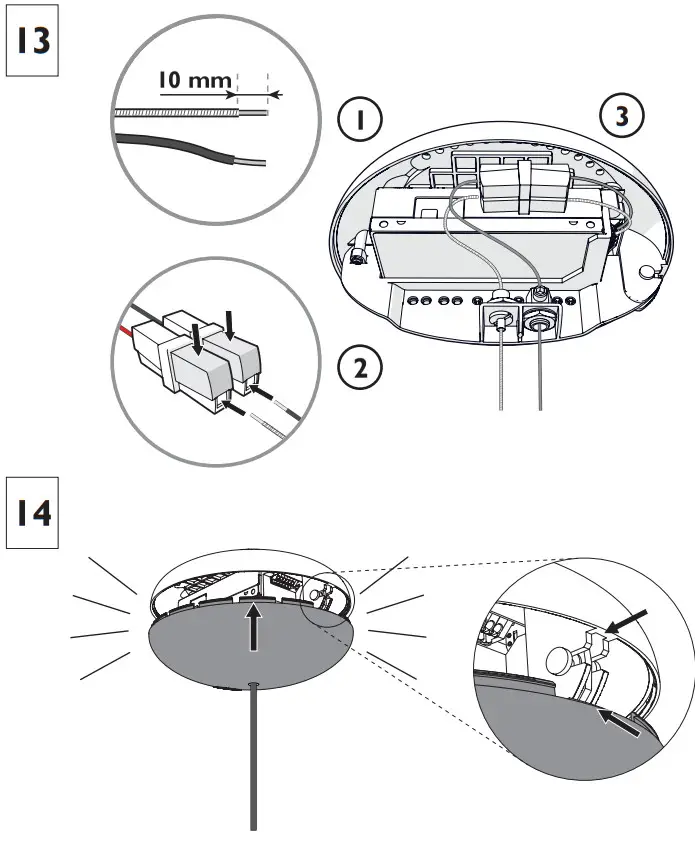 13

10 mm

1

3

2

14