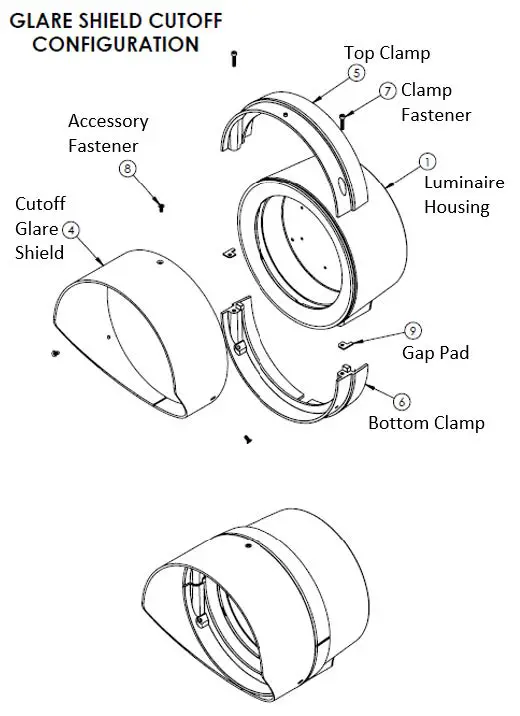 GLARE SHIELD CUTOFF CONFIGURATION

Top Clamp
5

7 Clamp Fastener

Accessory Fastener
8

1
Luminaire Housing

Cutoff Glare 4 Shield

9
Gap Pad

6
Bottom Clamp