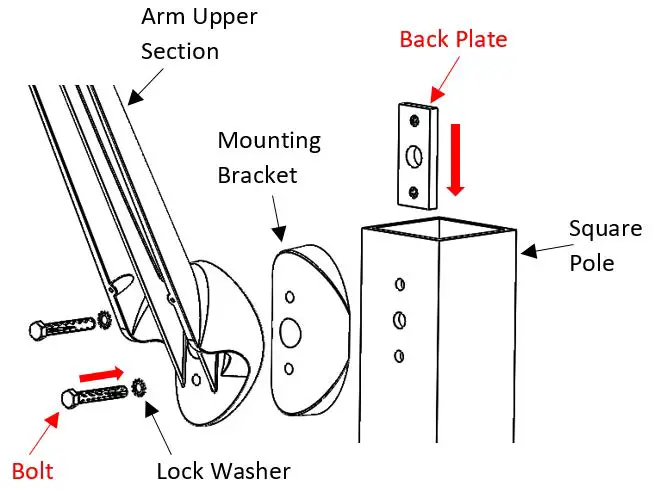 Arm Upper Section

Back Plate

Mounting Bracket

Square Pole

Bolt

Lock Washer