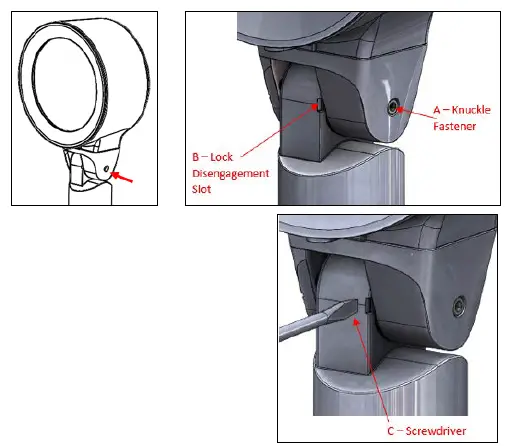 A – Knuckle Fastener

B – Lock Disengagement Slot

C – Screwdriver