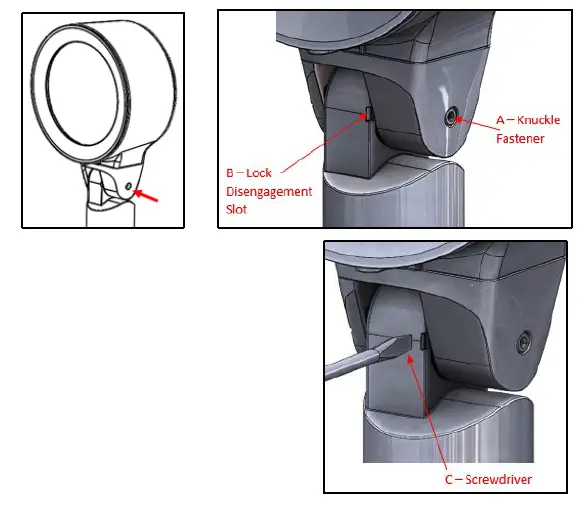 A – Knuckle Fastener

B – Lock Disengagement Slot

C – Screwdriver