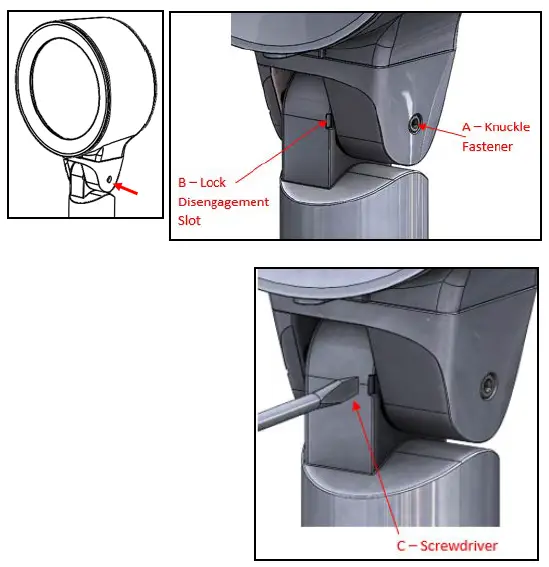 A – Knuckle Fastener

B – Lock Disengagement Slot

C – Screwdriver